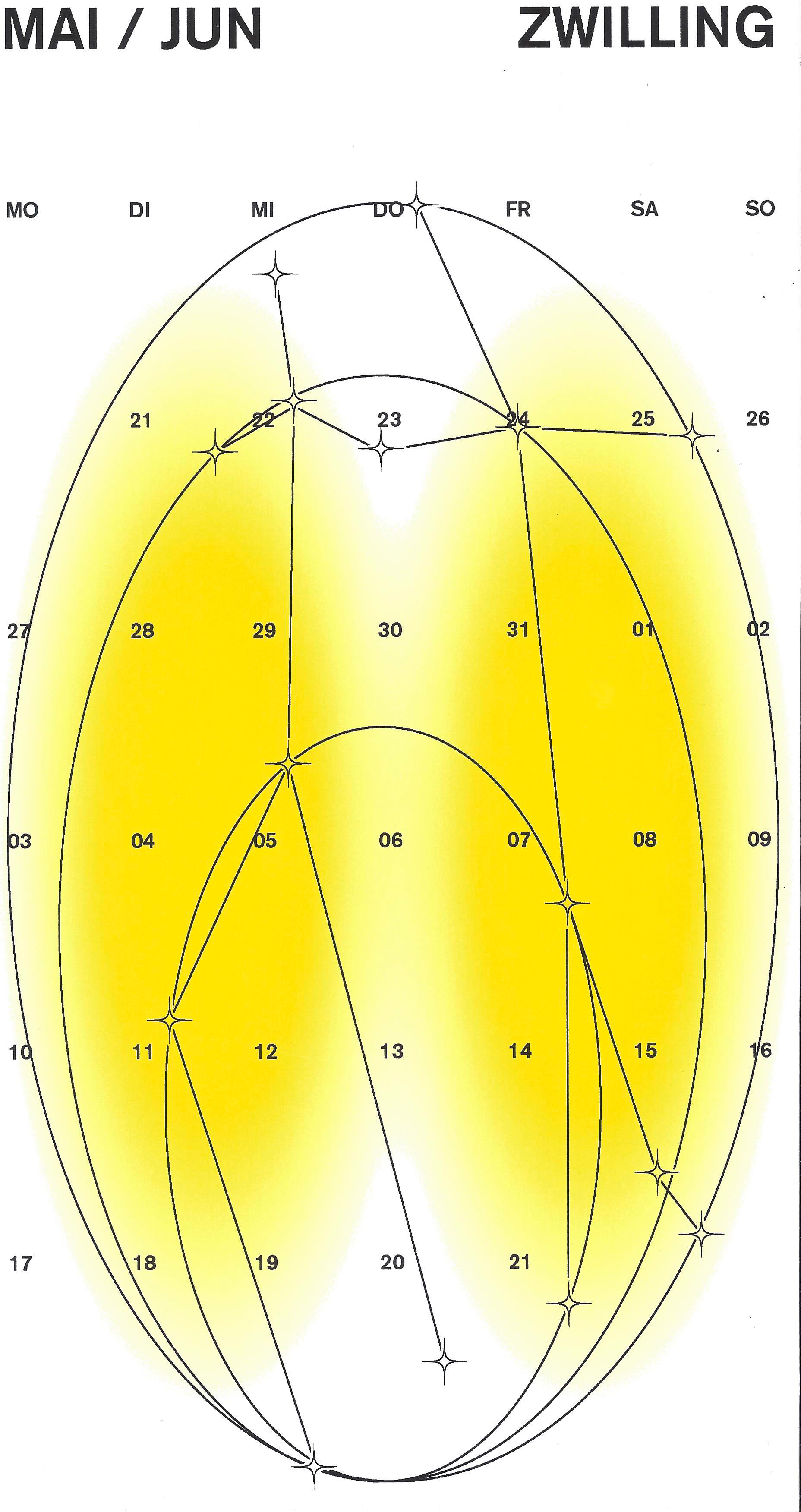 MAI / JUN

ZWILLING

| MO | DI | MI | DO | FR | SA | SO |
|---|---|---|---|---|---|---|
|  | 21 | 22 | 23 | 24 | 25 | 26 |
| 27 | 28 | 29 | 30 | 31 | 01 | 02 |
| 03 | 04 | 05 | 06 | 07 | 08 | 09 |
| 10 | 11 | 12 | 13 | 14 | 15 | 16 |
| 17 | 18 | 19 | 20 | 21 |  |  |